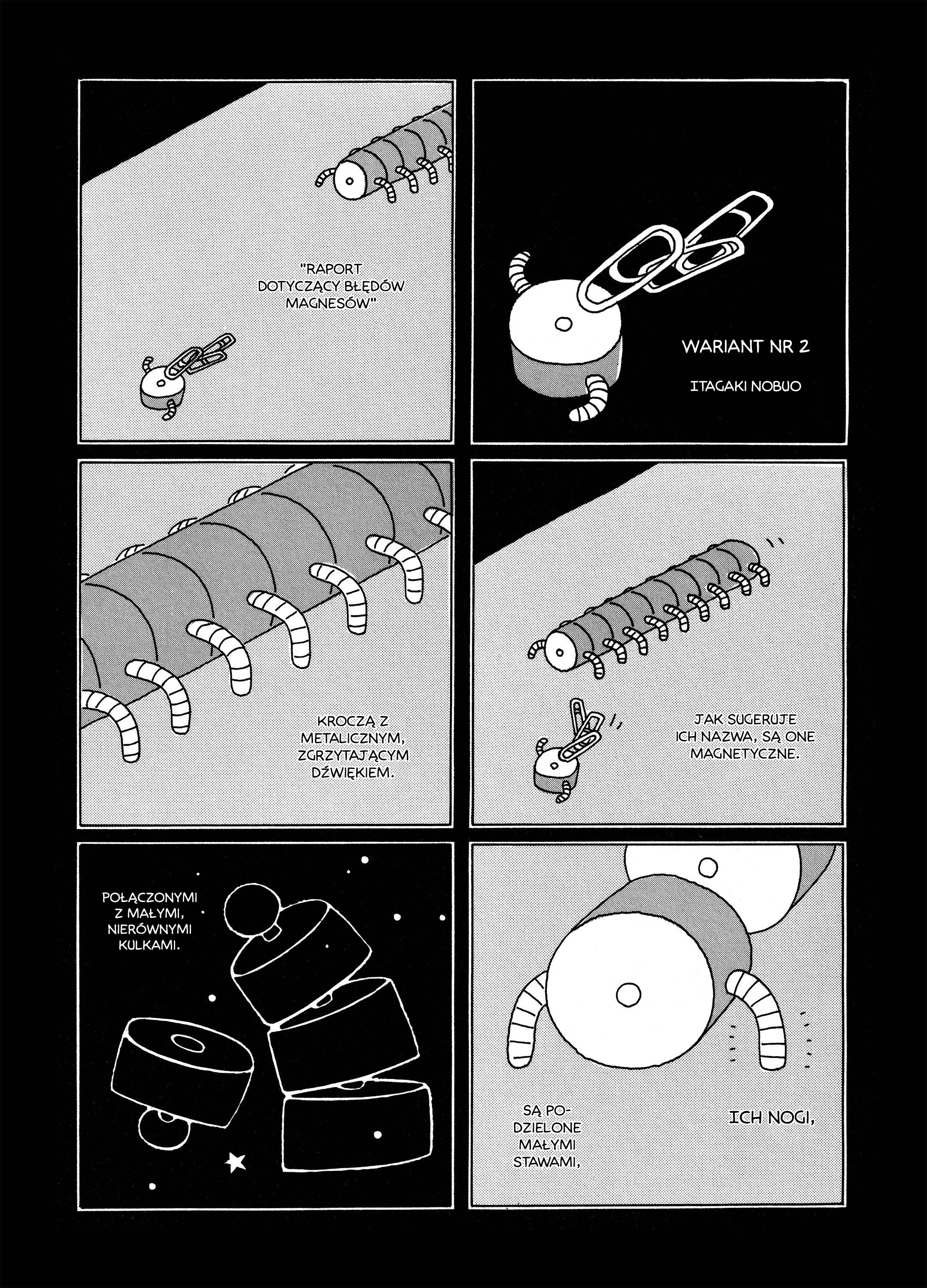 "RAPORT DOTYCZĄCY BŁĘDÓW MAGNESÓW"

WARIANT NR 2

ITAGAKI NOBUO

KROCZĄ Z METALICZNYM, ZGRZYTAJĄCYM DŹWIĘKIEM.

JAK SUGERUJE ICH NAZWA, SĄ ONE MAGNETYCZNE.

POŁĄCZONYMI Z MAŁYMI, NIERÓWNYMI KULKAMI.

ICH NOGI,

SĄ PODZIELONE MAŁYMI STAWAMI,