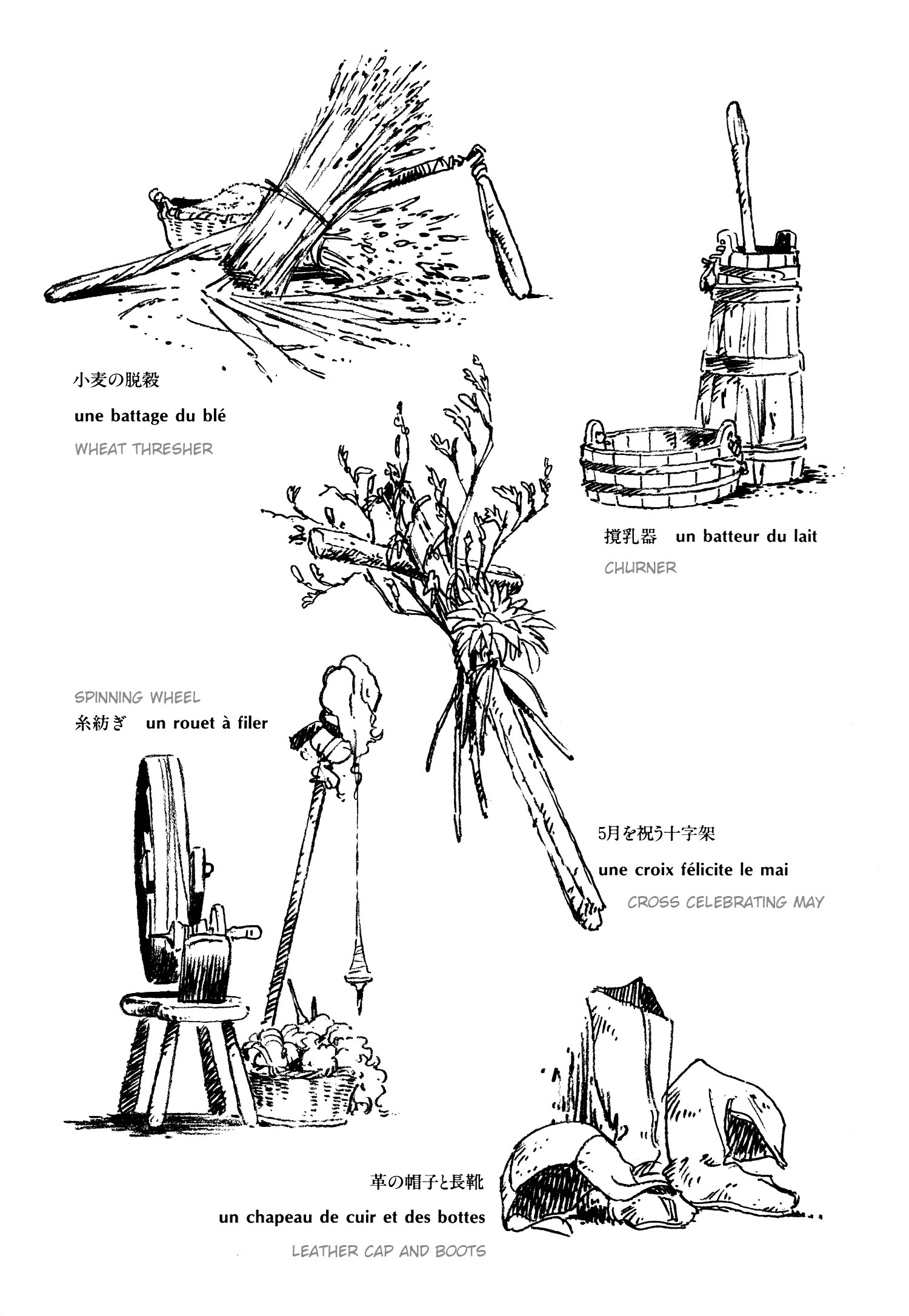 小麦の脱穀

une battage du blé

WHEAT THRESHER

撹乳器　un batteur du lait

CHURNER

SPINNING WHEEL

糸紡ぎ　un rouet à filer

5月を祝う十字架

une croix félicite le mai

CROSS CELEBRATING MAY

革の帽子と長靴

un chapeau de cuir et des bottes

LEATHER CAP AND BOOTS